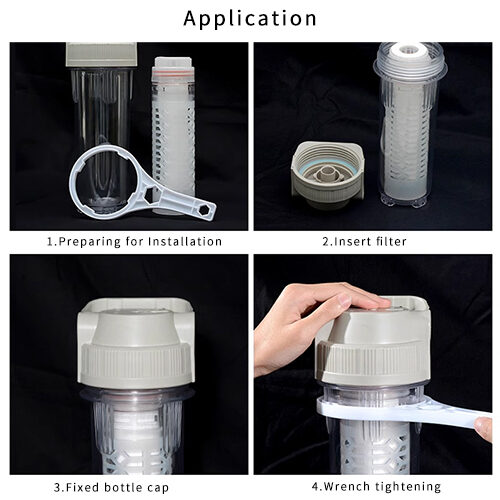 Application

1.Preparing for Installation

2.Insert filter

3.Fixed bottle cap

4.Wrench tightening