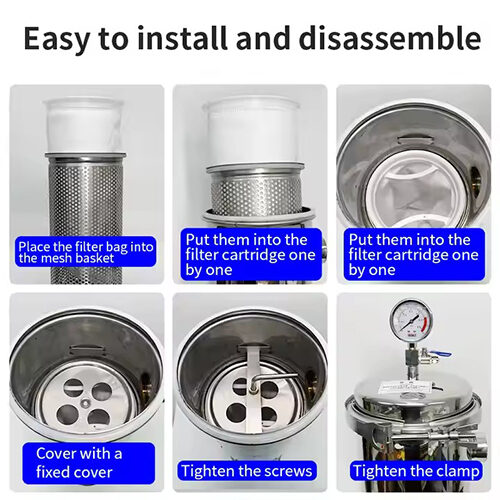 Easy to install and disassemble

Place the filter bag into the mesh basket

Put them into the filter cartridge one by one

Put them into the filter cartridge one by one

Cover with a fixed cover

Tighten the screws

Tighten the clamp